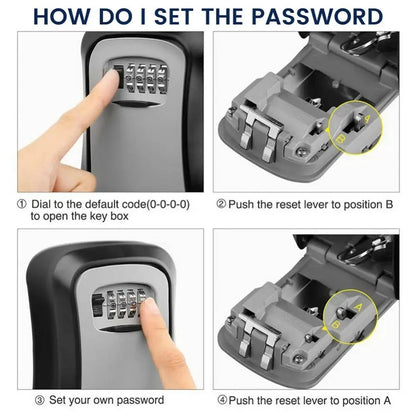 HOW DO I SET THE PASSWORD

A
B

① Dial to the default code(0-0-0-0) to open the key box

② Push the reset lever to position B

A
B

③ Set your own password

④ Push the reset lever to position A